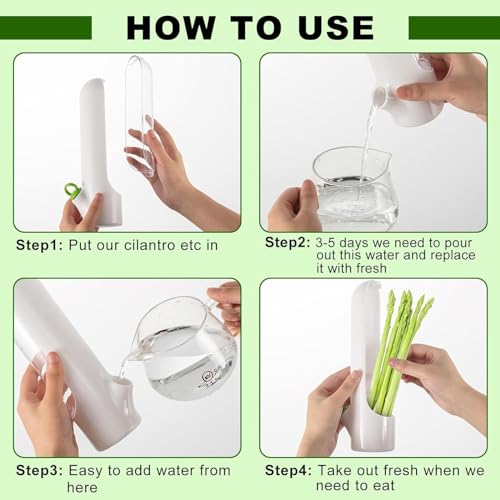 HOW TO USE

Step1: Put our cilantro etc in

Step2: 3-5 days we need to pour out this water and replace it with fresh

Step3: Easy to add water from here

Step4: Take out fresh when we need to eat