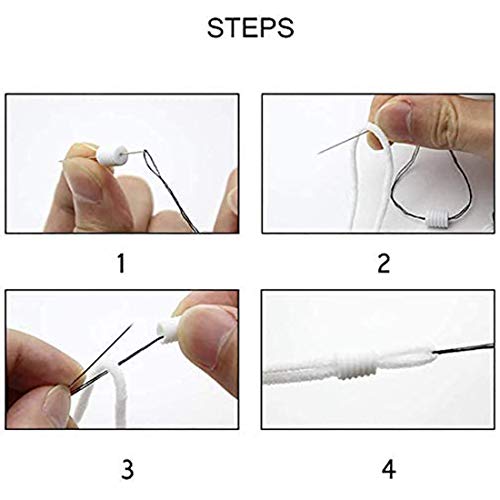 STEPS

1

2

3

4