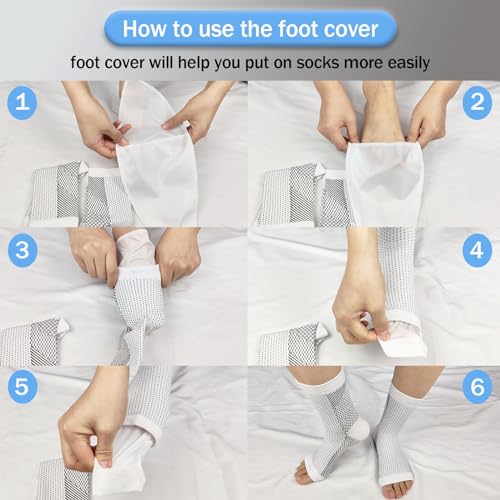 How to use the foot cover

foot cover will help you put on socks more easily

1

2

3

4

5

6