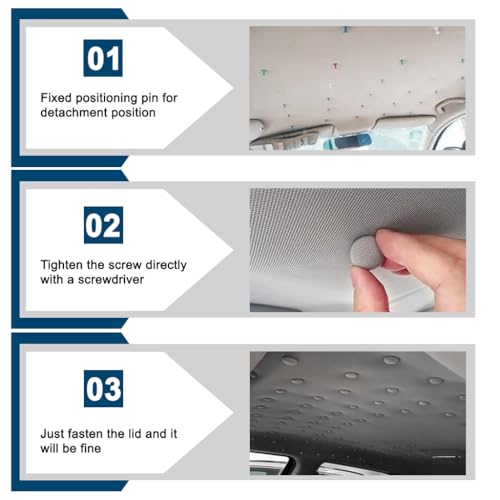 01

Fixed positioning pin for detachment position

02

Tighten the screw directly with a screwdriver

03

Just fasten the lid and it will be fine