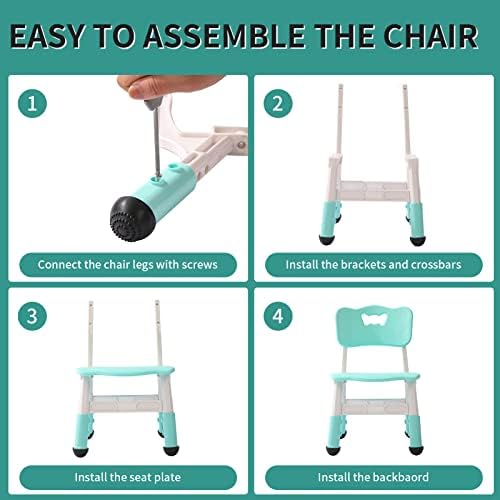 EASY TO ASSEMBLE THE CHAIR

1

Connect the chair legs with screws

2

Install the brackets and crossbars

3

Install the seat plate

4

Install the backbaord