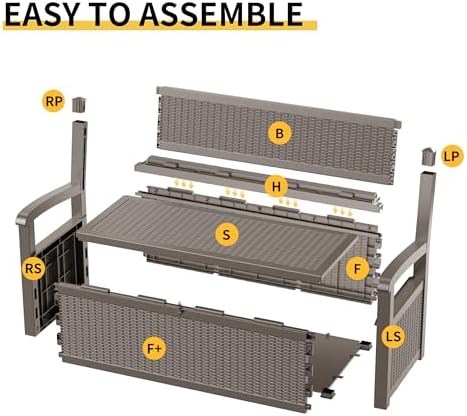 EASY TO ASSEMBLE

RP

B

LP

H

S

RS

F

F+

LS