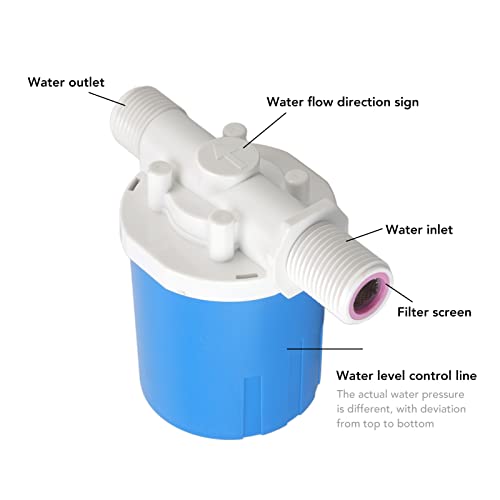 Water outlet

Water flow direction sign

Water inlet

Filter screen

Water level control line

The actual water pressure is different, with deviation from top to bottom