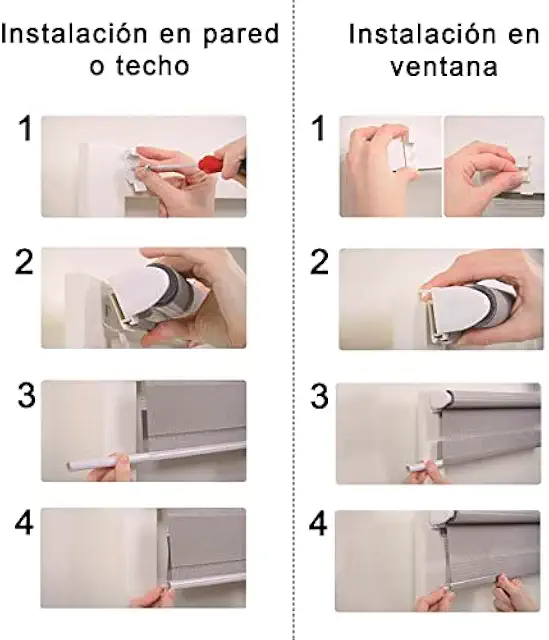 Instalación en pared o techo

1

2

3

4

Instalación en ventana

1

2

3

4