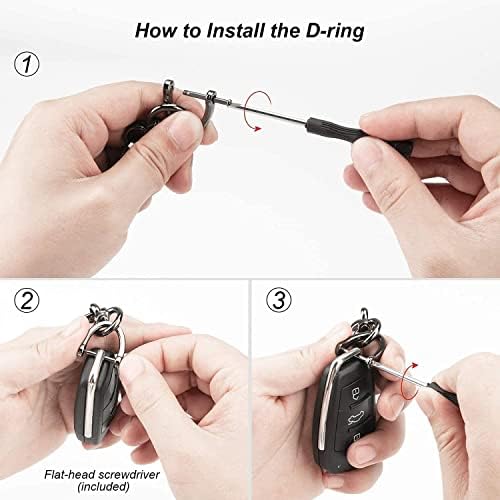 How to Install the D-ring

①

②

③

Flat-head screwdriver (included)