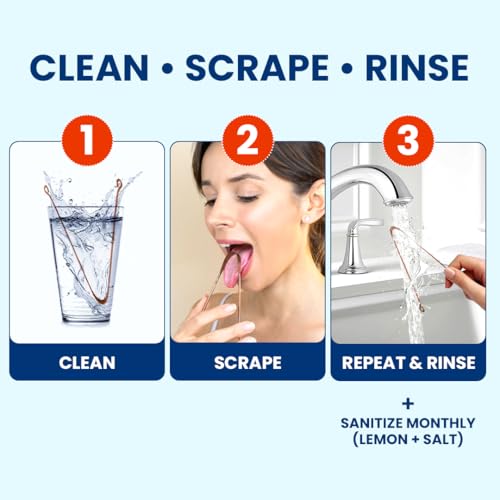 CLEAN • SCRAPE • RINSE

1

CLEAN

2

SCRAPE

3

REPEAT & RINSE

+
SANITIZE MONTHLY
(LEMON + SALT)