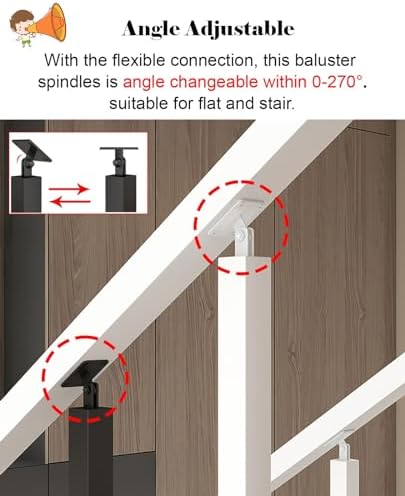 Angle Adjustable

With the flexible connection, this baluster spindles is angle changeable within 0-270°. suitable for flat and stair.