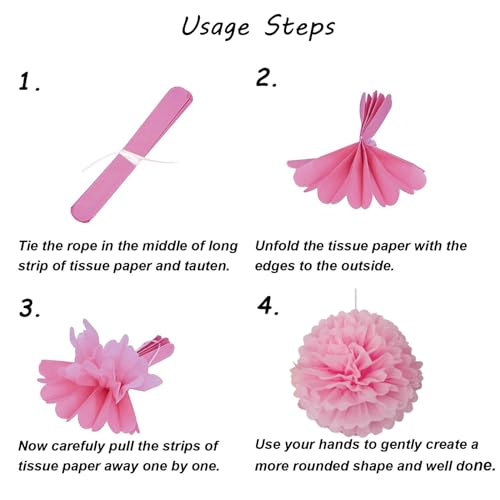 Usage Steps

1.

Tie the rope in the middle of long strip of tissue paper and tauten.

2.

Unfold the tissue paper with the edges to the outside.

3.

Now carefully pull the strips of tissue paper away one by one.

4.

Use your hands to gently create a more rounded shape and well done.