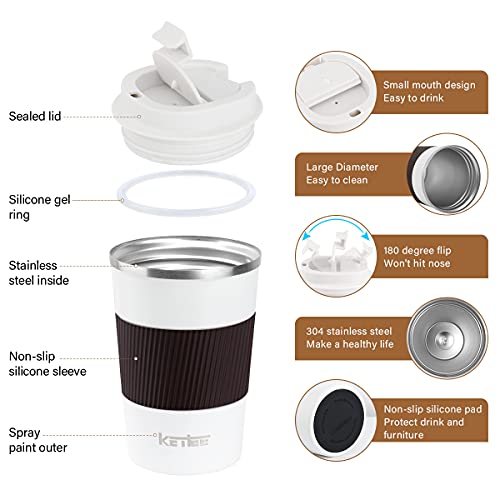 Sealed lid

Silicone gel ring

Stainless steel inside

Non-slip silicone sleeve

Spray paint outer

KETIEE

Small mouth design
Easy to drink

Large Diameter
Easy to clean

180 degree flip
Won't hit nose

304 stainless steel
Make a healthy life

Non-slip silicone pad
Protect drink and furniture