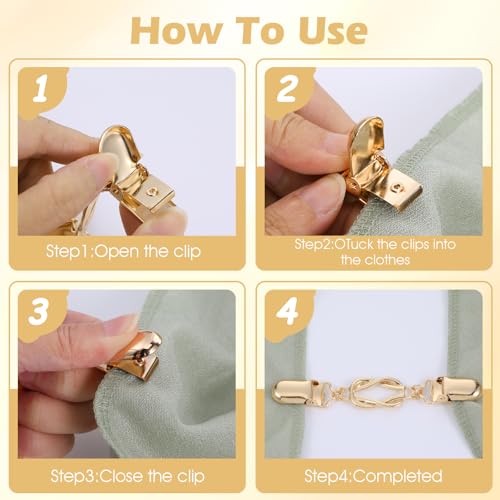 How To Use

1

Step1:Open the clip

2

Step2:OTuck the clips into the clothes

3

Step3:Close the clip

4

Step4:Completed