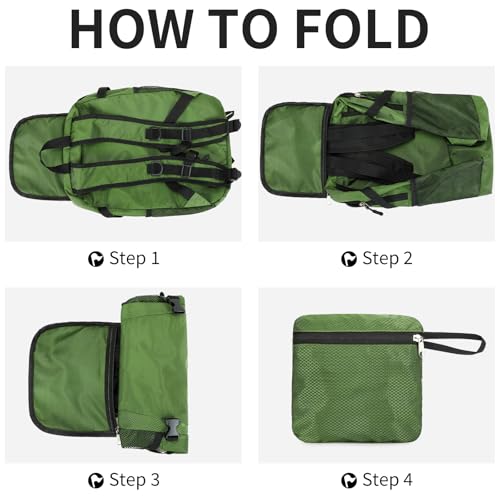 HOW TO FOLD

Step 1

Step 2

Step 3

Step 4