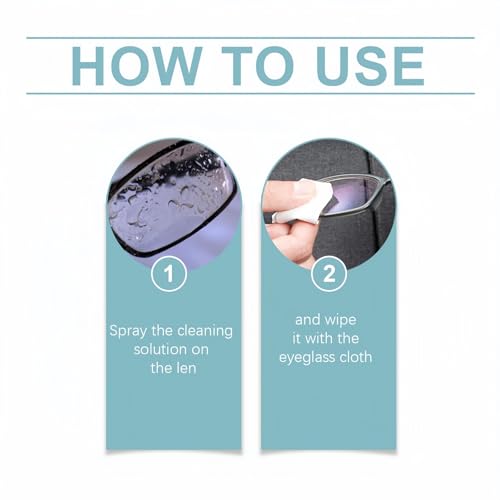 HOW TO USE

1

Spray the cleaning solution on the len

2

and wipe it with the eyeglass cloth