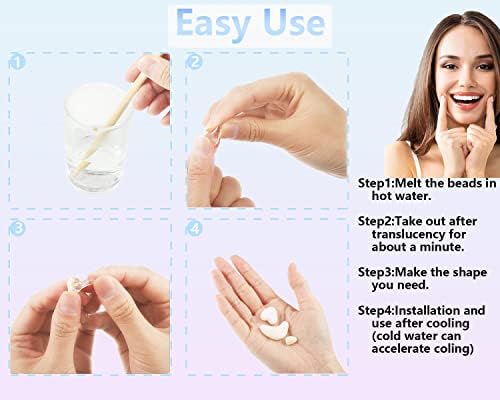 Easy Use

1

2

3

4

Step1:Melt the beads in hot water.

Step2:Take out after translucency for about a minute.

Step3:Make the shape you need.

Step4:Installation and use after cooling (cold water can accelerate coling)