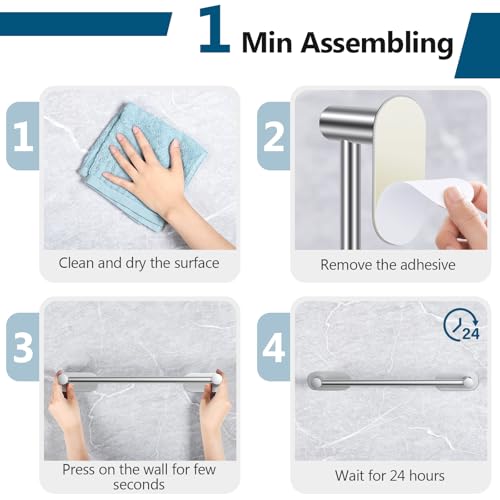 1 Min Assembling

1

Clean and dry the surface

2

Remove the adhesive

3

Press on the wall for few seconds

4

24

Wait for 24 hours