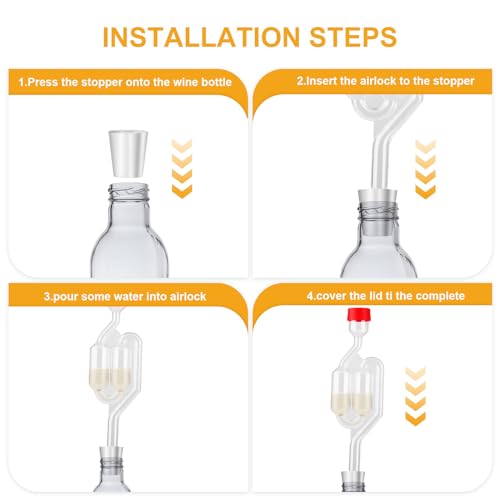 INSTALLATION STEPS

1.Press the stopper onto the wine bottle

2.Insert the airlock to the stopper

3.pour some water into airlock

4.cover the lid ti the complete