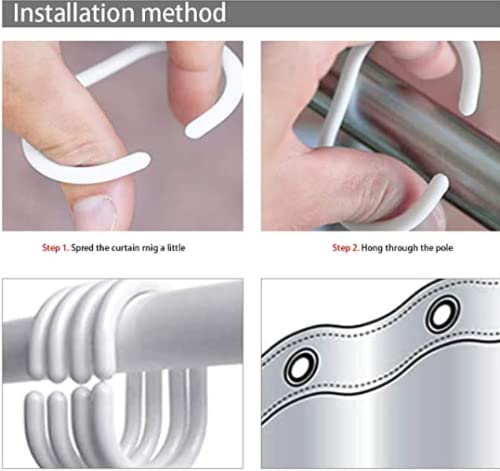 Installation method

Step 1. Spred the curtain rnig a little

Step 2. Hong through the pole