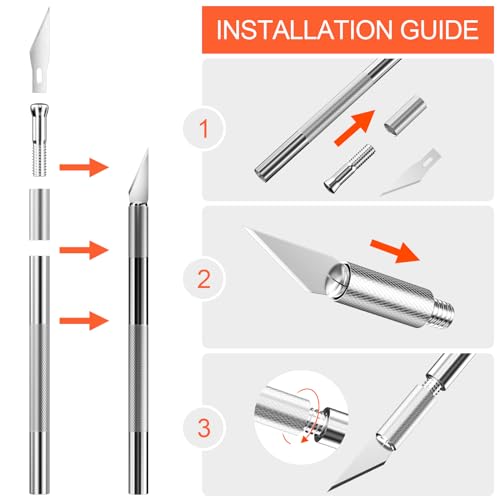 INSTALLATION GUIDE

1

2

3