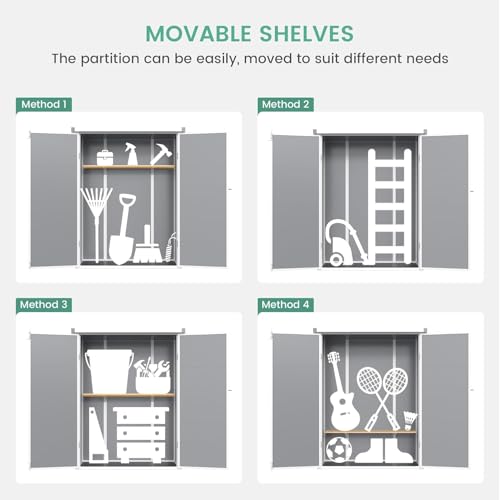 MOVABLE SHELVES
The partition can be easily, moved to suit different needs

Method 1

Method 2

Method 3

Method 4