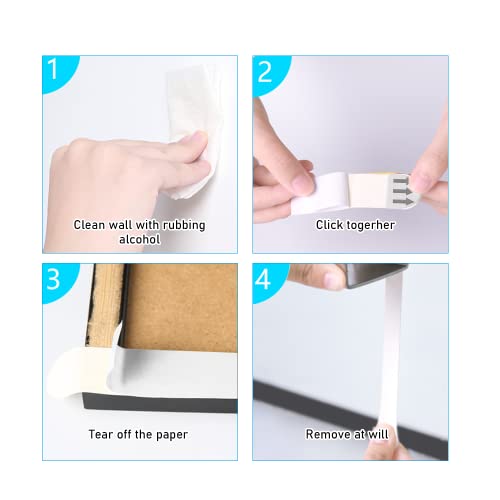 1
Clean wall with rubbing alcohol

2
Click togerher

3
Tear off the paper

4
Remove at will