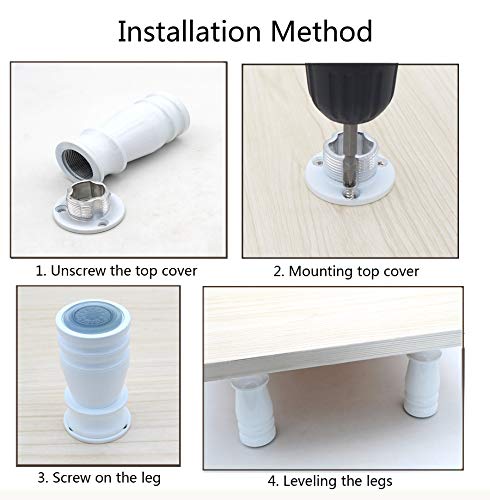 Installation Method

1. Unscrew the top cover

2. Mounting top cover

3. Screw on the leg

4. Leveling the legs