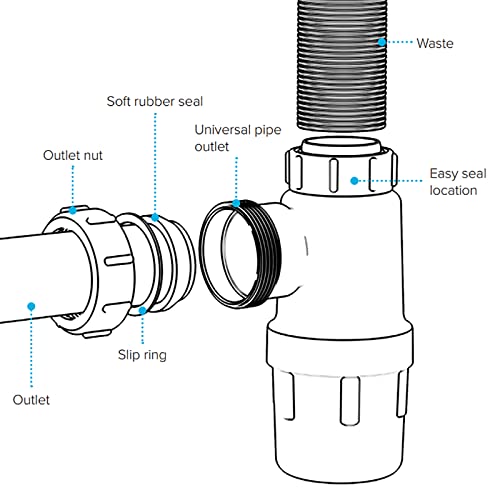 Waste

Soft rubber seal

Universal pipe outlet

Outlet nut

Easy seal location

Slip ring

Outlet