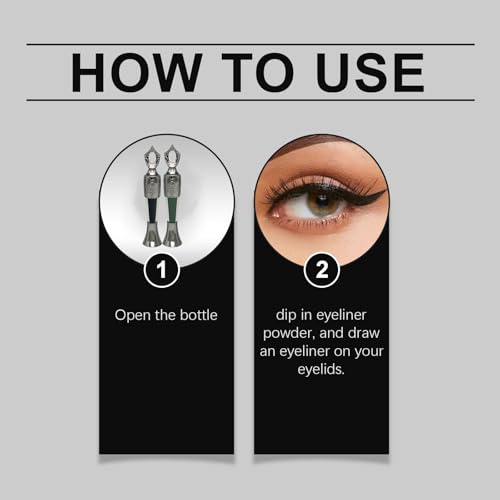 HOW TO USE

1

Open the bottle

2

dip in eyeliner powder, and draw an eyeliner on your eyelids.