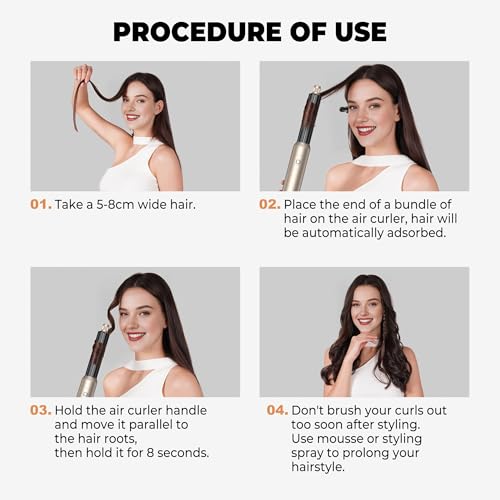 PROCEDURE OF USE

01. Take a 5-8cm wide hair.

02. Place the end of a bundle of hair on the air curler, hair will be automatically adsorbed.

03. Hold the air curler handle and move it parallel to the hair roots, then hold it for 8 seconds.

04. Don't brush your curls out too soon after styling. Use mousse or styling spray to prolong your hairstyle.