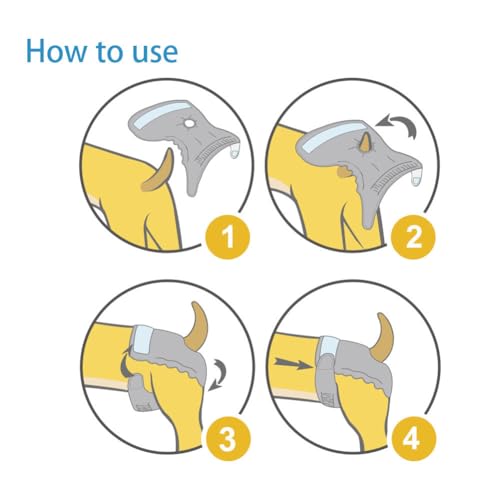 How to use

1

2

3

4