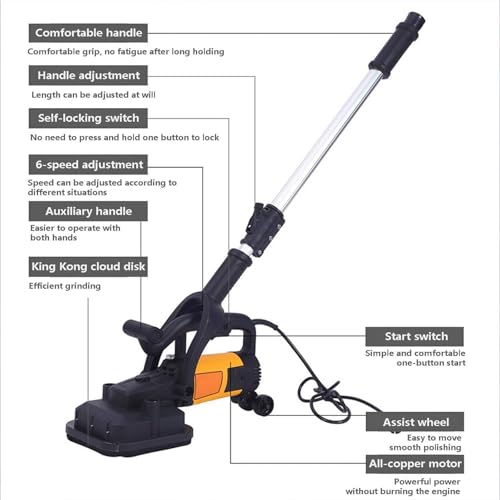 Comfortable handle
Comfortable grip, no fatigue after long holding

Handle adjustment
Length can be adjusted at will

Self-locking switch
No need to press and hold one button to lock

6-speed adjustment
Speed can be adjusted according to different situations

Auxiliary handle
Easier to operate with both hands

King Kong cloud disk
Efficient grinding

Start switch
Simple and comfortable one-button start

Assist wheel
Easy to move smooth polishing

All-copper motor
Powerful power without burning the engine