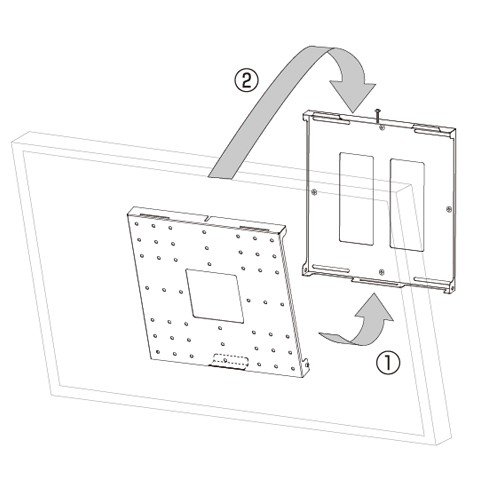 ②

①