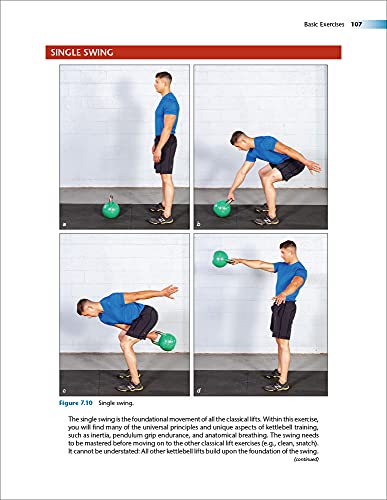 Basic Exercises 107

SINGLE SWING

a

b

c

d

Figure 7.10 Single swing.

The single swing is the foundational movement of all the classical lifts. Within this exercise, you will find many of the universal principles and unique aspects of kettlebell training, such as inertia, pendulum grip endurance, and anatomical breathing. The swing needs to be mastered before moving on to the other classical lift exercises (e.g., clean, snatch). It cannot be understated: All other kettlebell lifts build upon the foundation of the swing.

(continued)