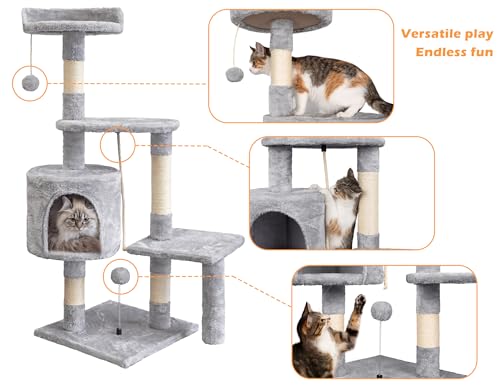 Versatile play
Endless fun