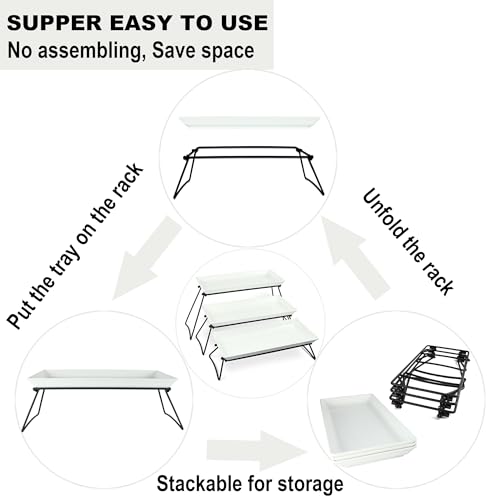 SUPPER EASY TO USE
No assembling, Save space

Put the tray on the rack

Unfold the rack

Stackable for storage