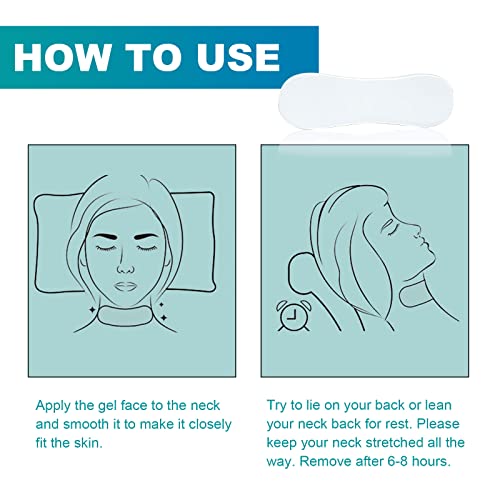 HOW TO USE

Apply the gel face to the neck and smooth it to make it closely fit the skin.

Try to lie on your back or lean your neck back for rest. Please keep your neck stretched all the way. Remove after 6-8 hours.