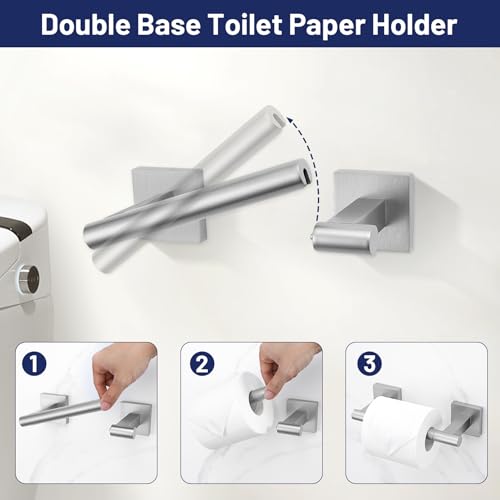 Double Base Toilet Paper Holder

1

2

3