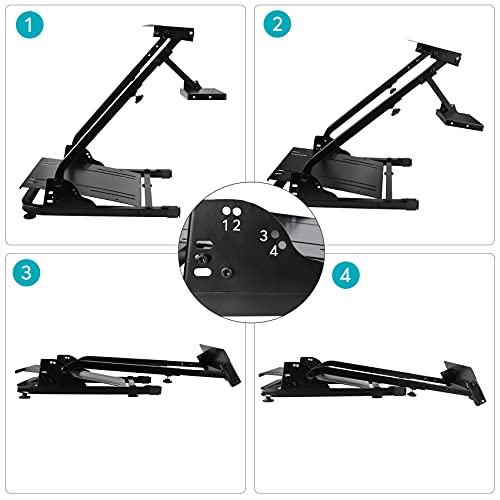 1

2

1 2

3

4

3

4