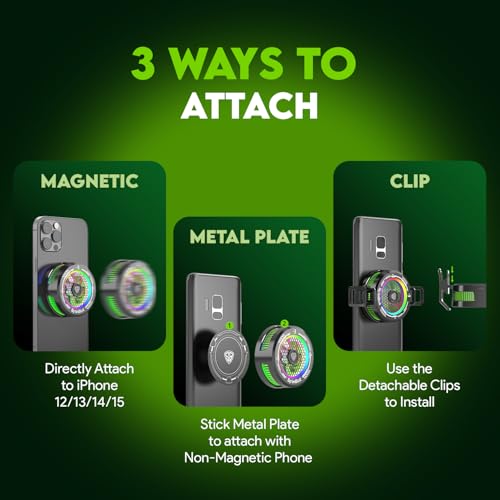 3 WAYS TO ATTACH

MAGNETIC

Directly Attach to iPhone 12/13/14/15

METAL PLATE

1

2

Stick Metal Plate to attach with Non-Magnetic Phone

CLIP

Use the Detachable Clips to Install