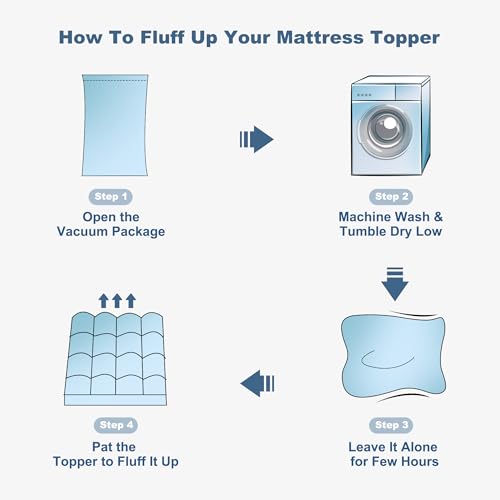 How To Fluff Up Your Mattress Topper

Step 1
Open the Vacuum Package

Step 2
Machine Wash & Tumble Dry Low

Step 3
Leave It Alone for Few Hours

Step 4
Pat the Topper to Fluff It Up