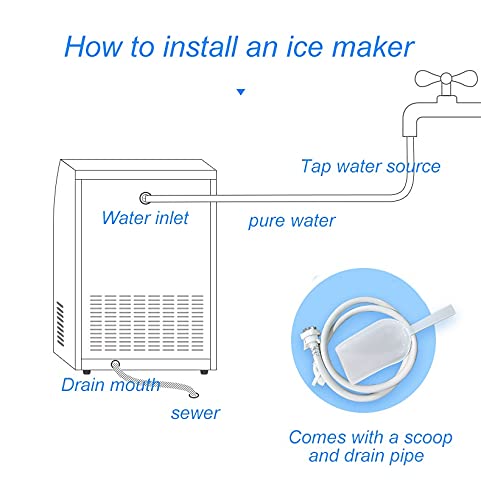 How to install an ice maker

Tap water source

Water inlet

pure water

Drain mouth

sewer

Comes with a scoop and drain pipe