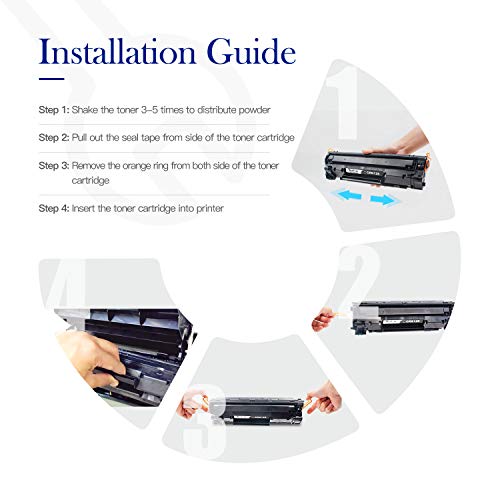 Installation Guide

Step 1: Shake the toner 3–5 times to distribute powder

Step 2: Pull out the seal tape from side of the toner cartridge

Step 3: Remove the orange ring from both side of the toner cartridge

Step 4: Insert the toner cartridge into printer

1

2

3

4