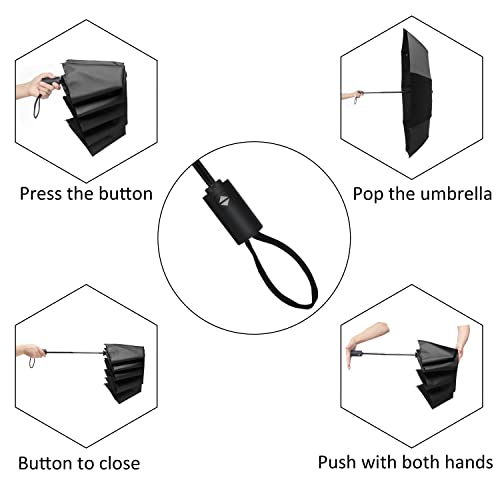 Press the button

Pop the umbrella

Button to close

Push with both hands