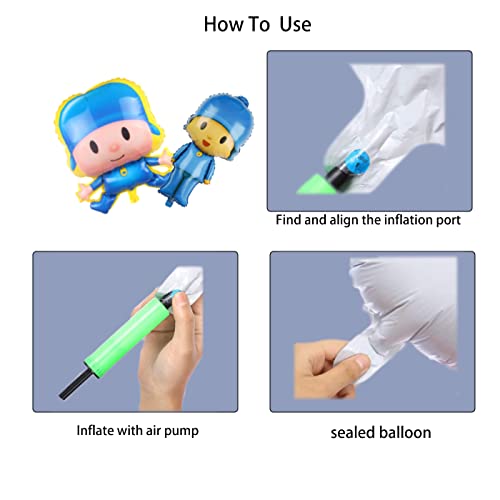 How To Use

Find and align the inflation port

Inflate with air pump

sealed balloon