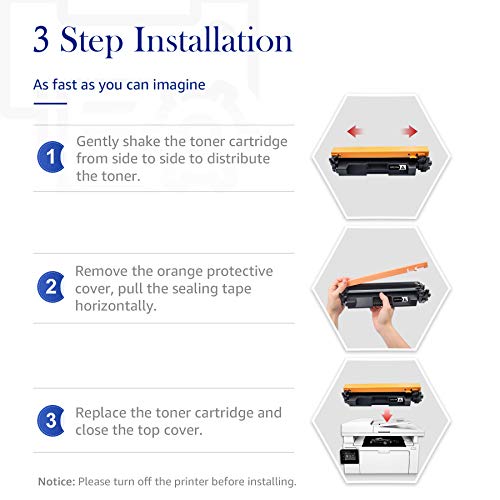 3 Step Installation

As fast as you can imagine

1 Gently shake the toner cartridge from side to side to distribute the toner.

2 Remove the orange protective cover, pull the sealing tape horizontally.

3 Replace the toner cartridge and close the top cover.

Notice: Please turn off the printer before installing.