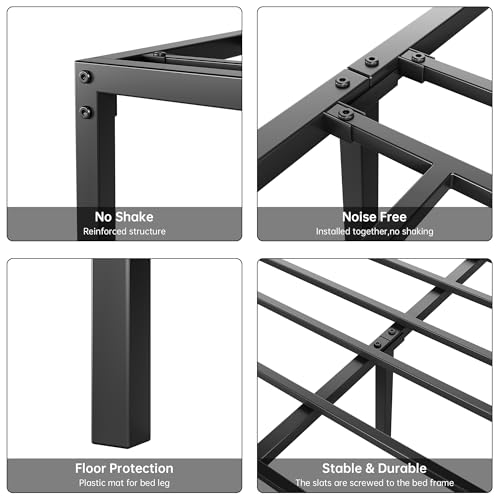 No Shake
Reinforced structure

Noise Free
Installed together,no shaking

Floor Protection
Plastic mat for bed leg

Stable & Durable
The slats are screwed to the bed frame