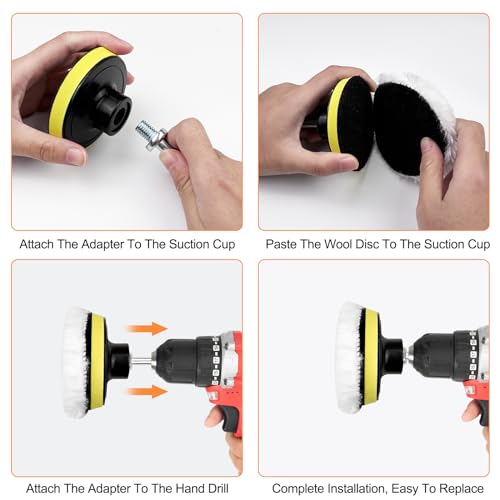 Attach The Adapter To The Suction Cup

Paste The Wool Disc To The Suction Cup

Attach The Adapter To The Hand Drill

Complete Installation, Easy To Replace