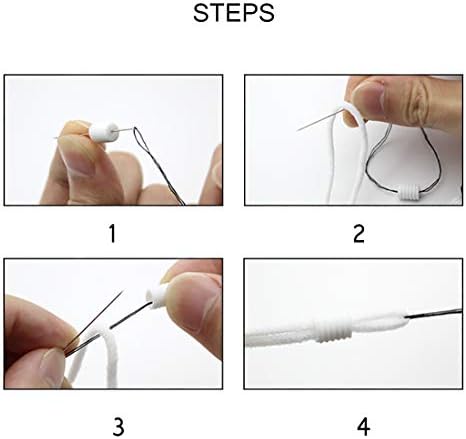 STEPS

1

2

3

4