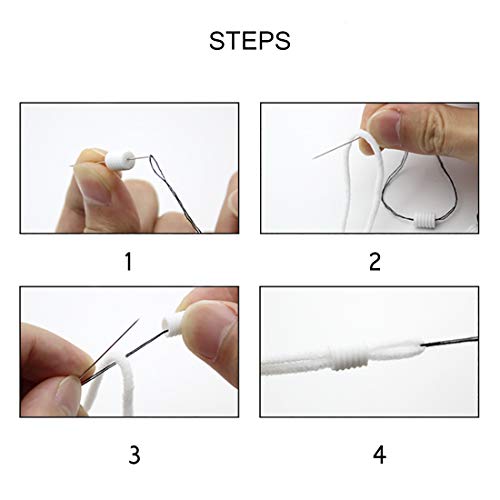 STEPS

1

2

3

4