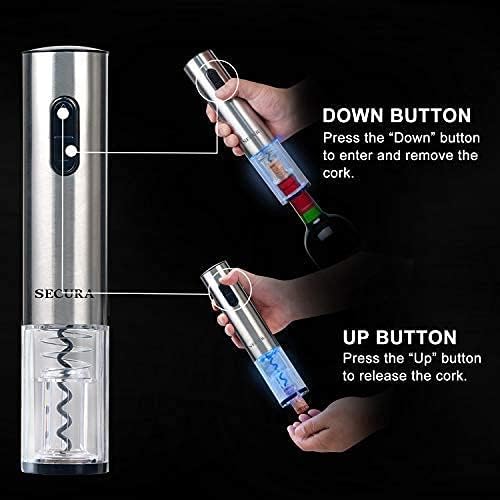 SECURA

DOWN BUTTON
Press the “Down” button to enter and remove the cork.

UP BUTTON
Press the “Up” button to release the cork.