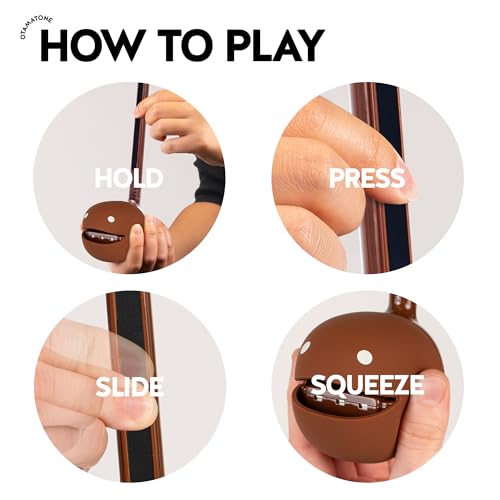 OTAMATONE
HOW TO PLAY

HOLD

PRESS

SLIDE

SQUEEZE