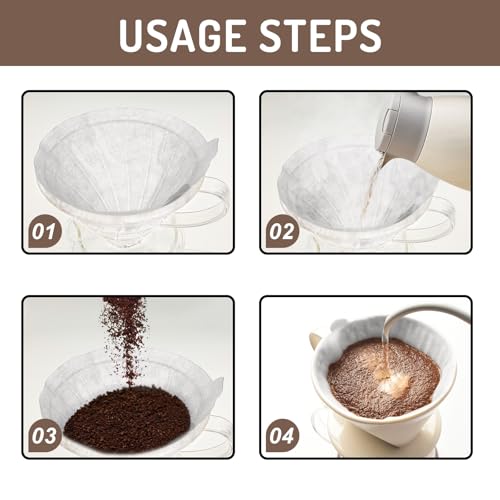 USAGE STEPS

01

02

03

04